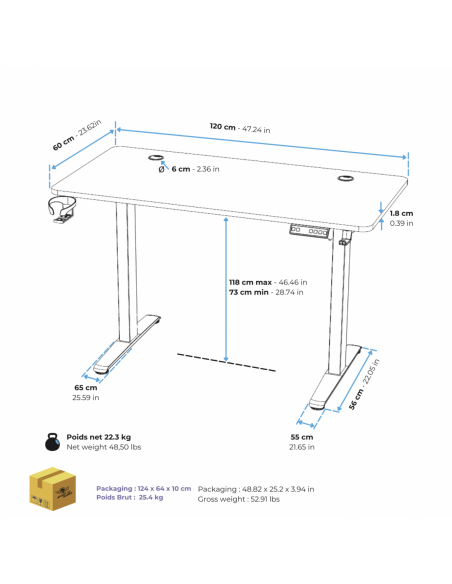 60 cm - 23.62in

120 cm - 47.24 in

Ø 6 cm - 2.36 in

1.8 cm
0.39 in

118 cm max - 46.46 in
73 cm min - 28.74 in

65 cm
25.59 in

56 cm - 22.05 in

55 cm
21.65 in

Poids net 22.3 kg
Net weight 48,50 lbs

Packaging : 124 x 64 x 10 cm
Poids Brut : 25.4 kg

Packaging : 48.82 x 25.2 x 3.94 in
Gross weight : 52.91 lbs